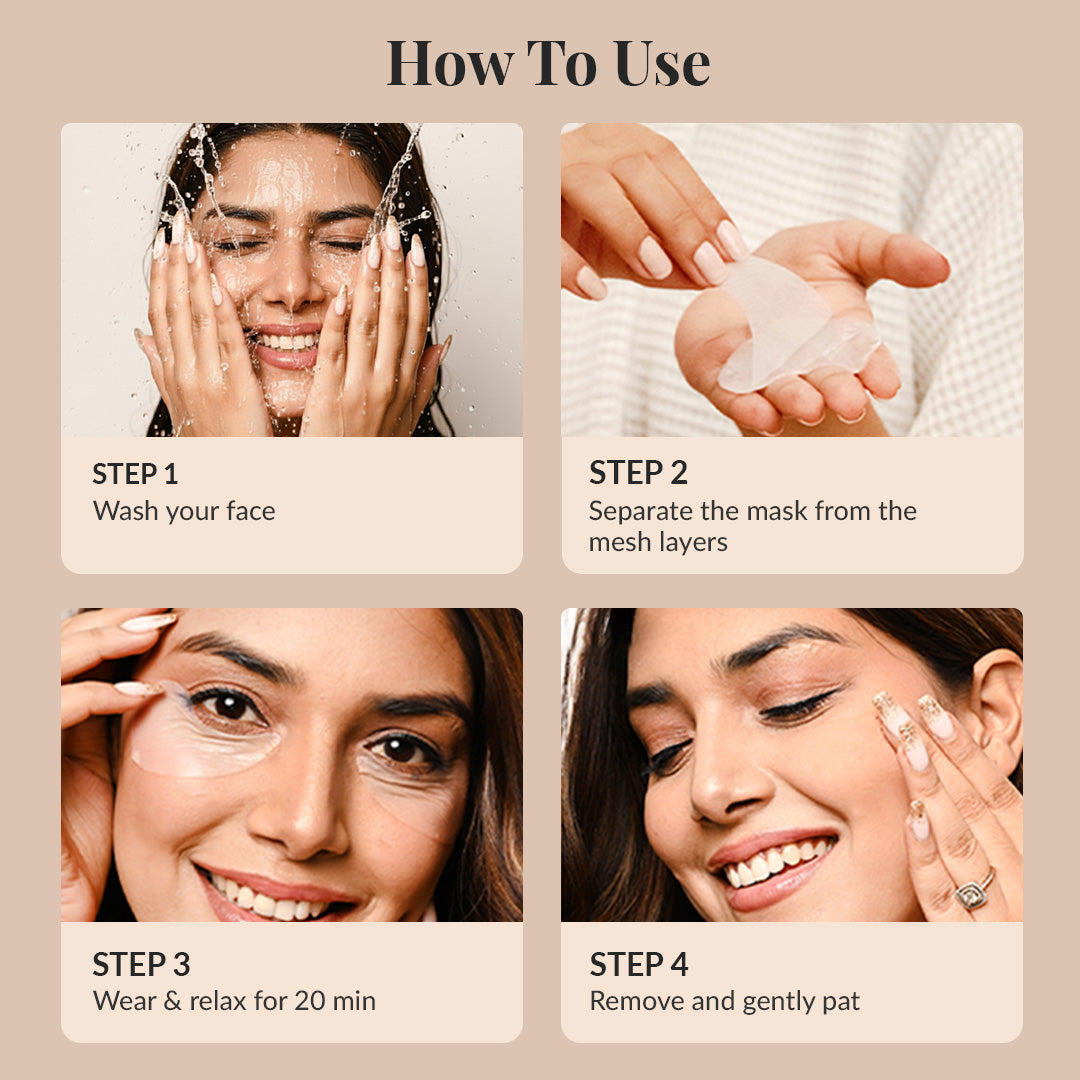 How To Use

STEP 1
Wash your face

STEP 2
Separate the mask from the mesh layers

STEP 3
Wear & relax for 20 min

STEP 4
Remove and gently pat